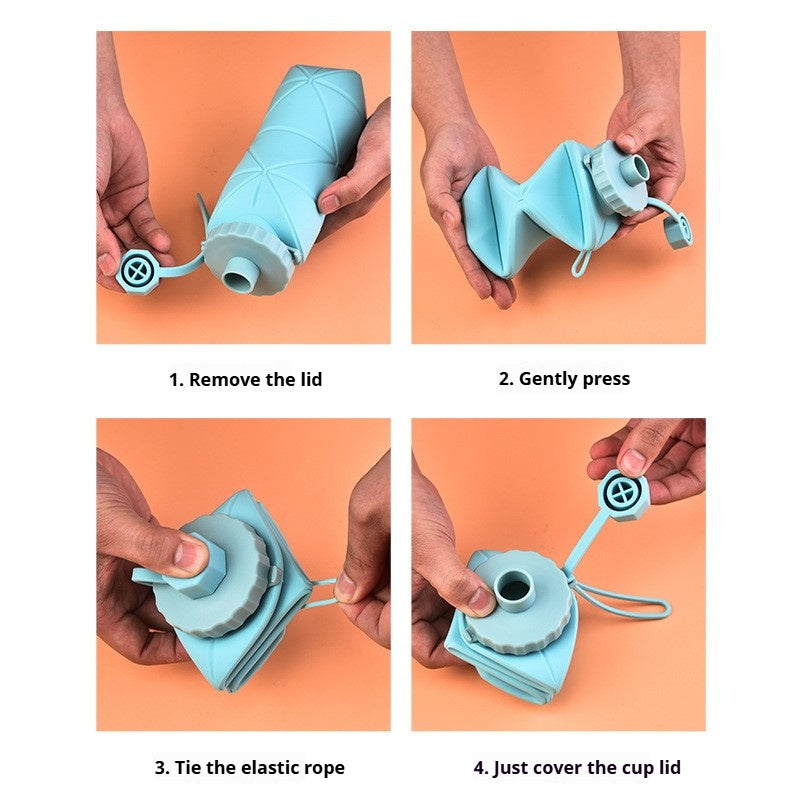 1. Remove the lid

2. Gently press

3. Tie the elastic rope

4. Just cover the cup lid